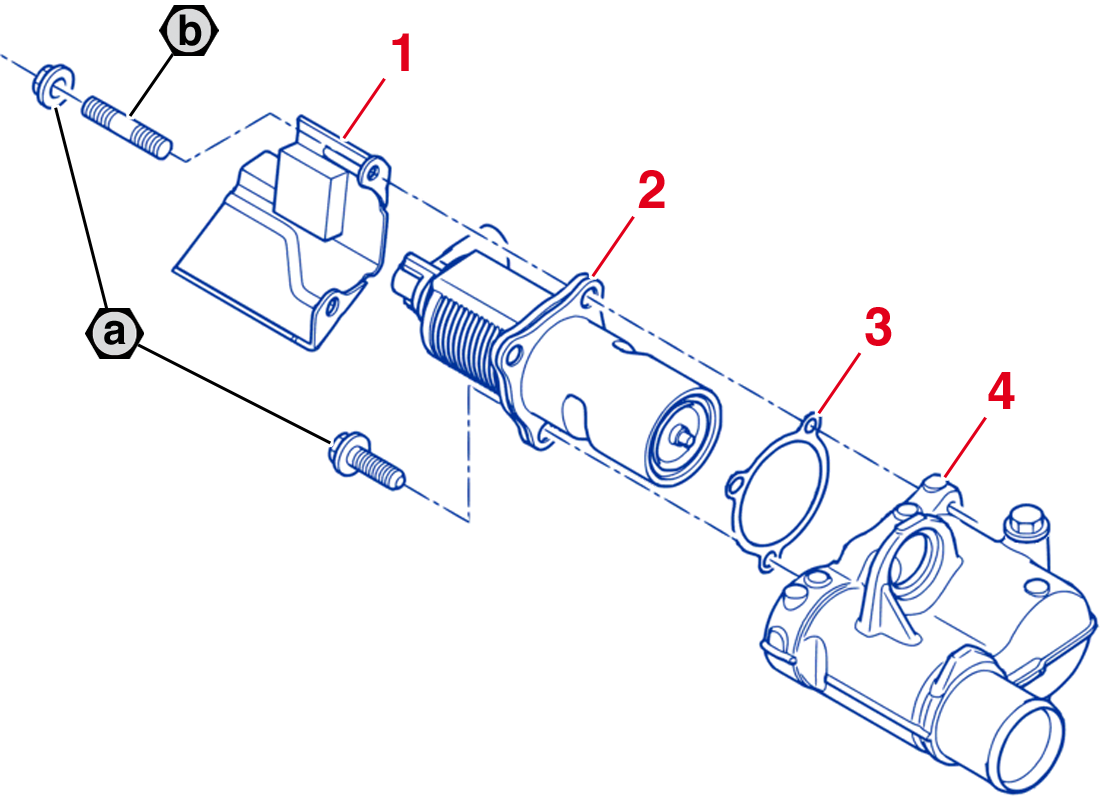 b
1
2
a
3
4