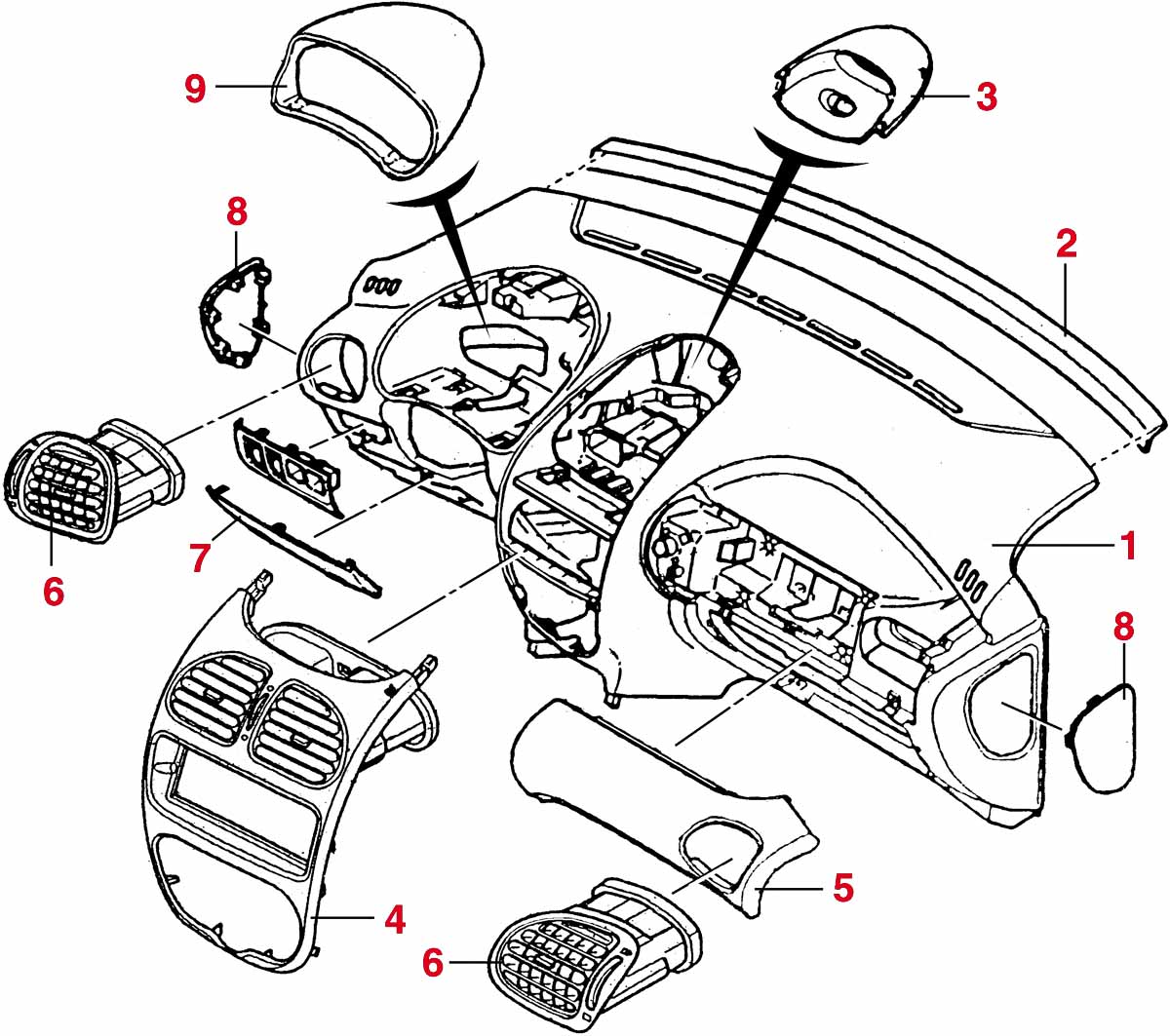 9
3
8
2
6
7
1
8
4
5
6