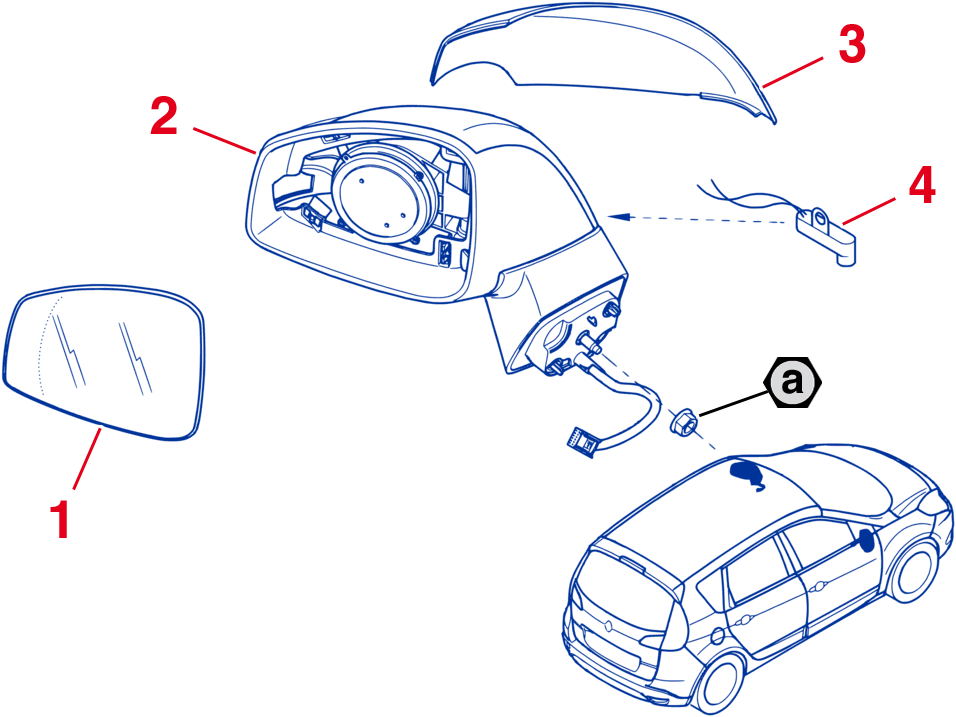 3
2
4
a
1