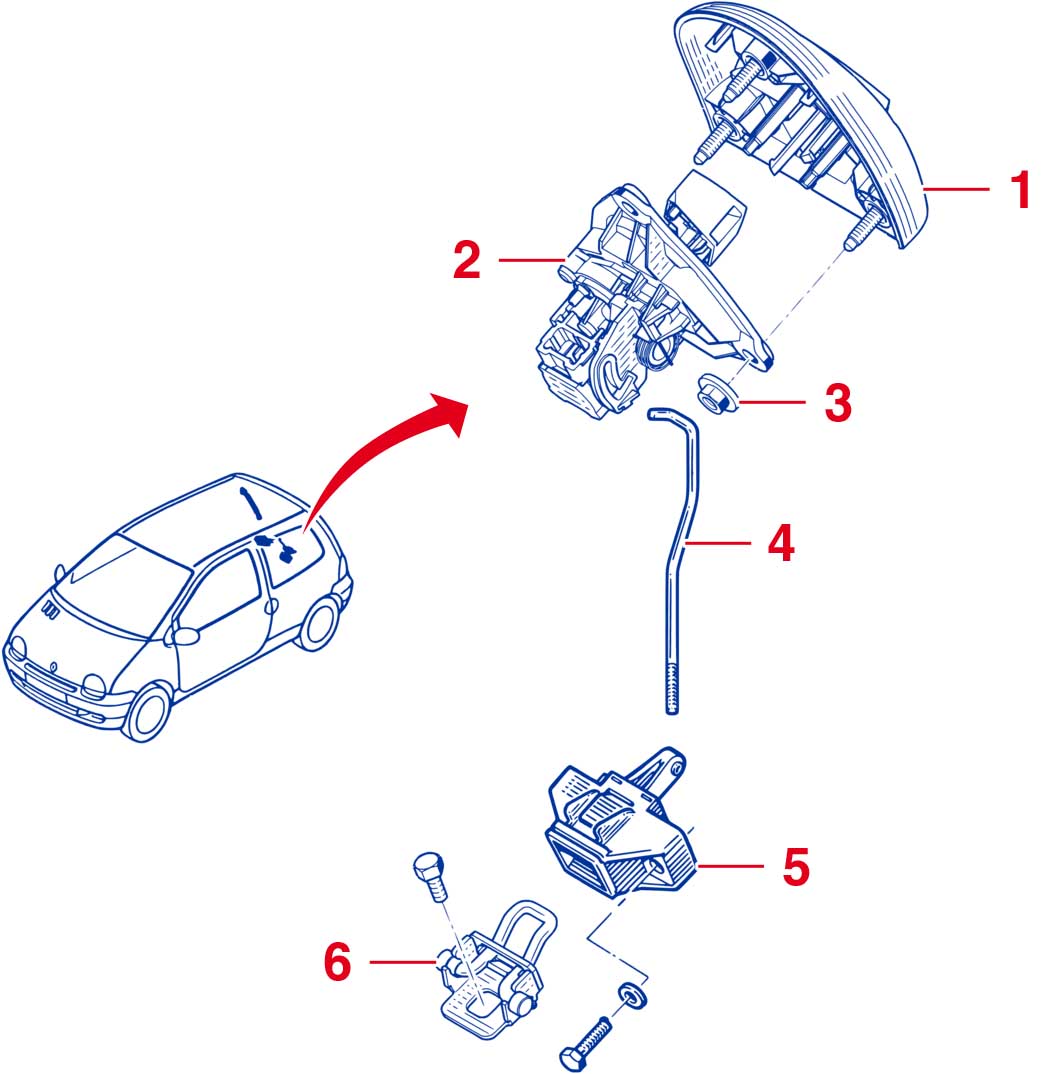 1
2
3
4
5
6