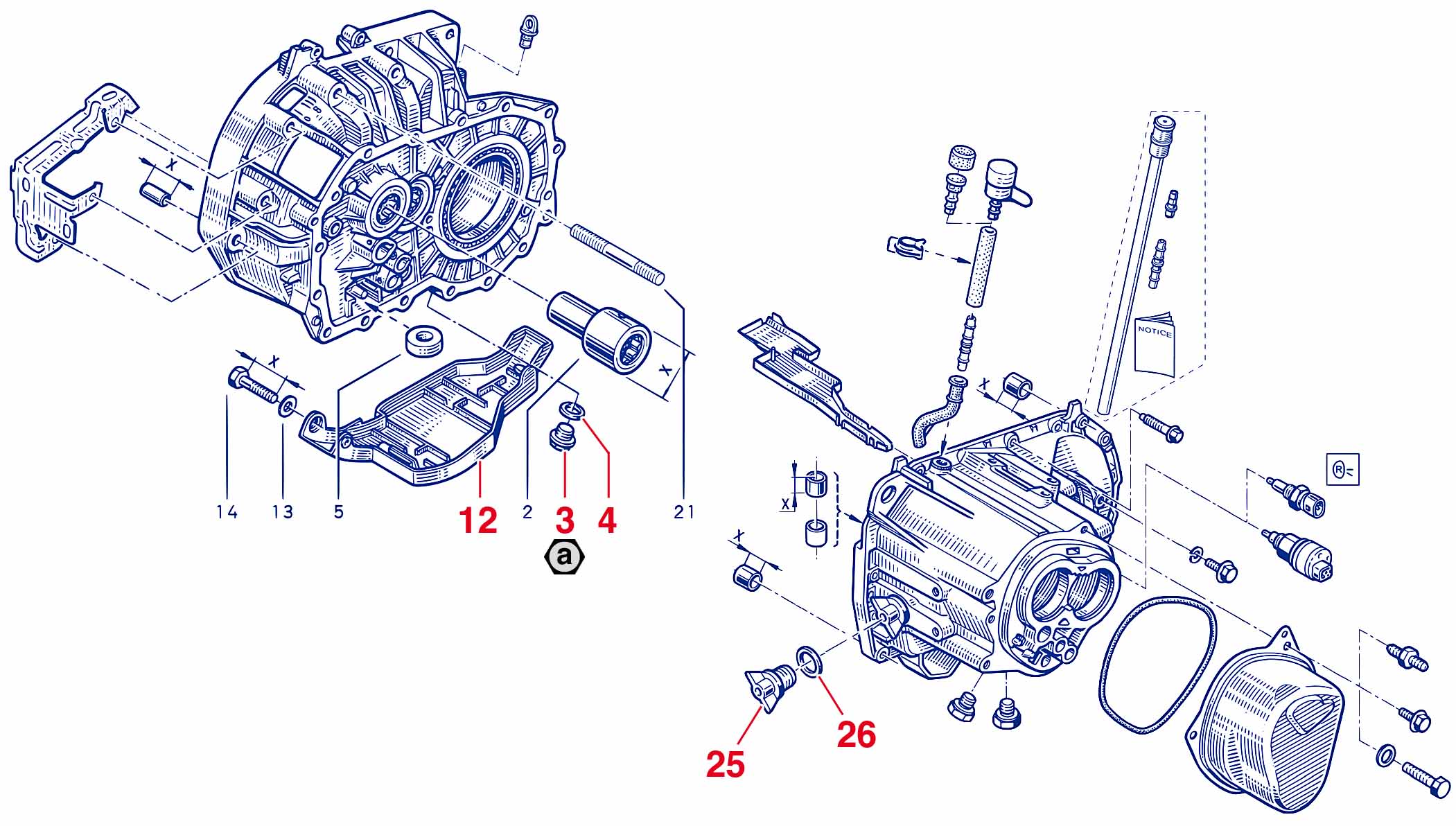 X
X
X
14
13
5
12
2
3
4
21
a
NOTICE
X
X
X
R
25
26