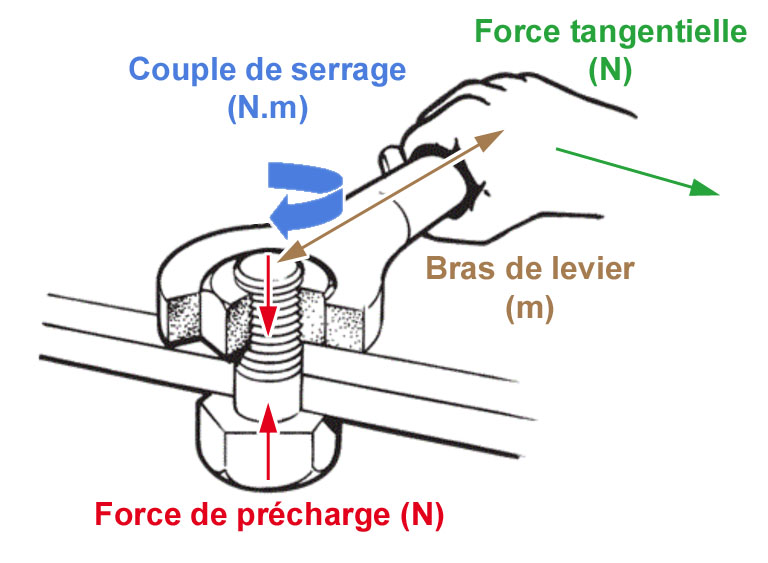 Force tangentielle
(N)

Couple de serrage
(N.m)

Bras de levier
(m)

Force de précharge (N)