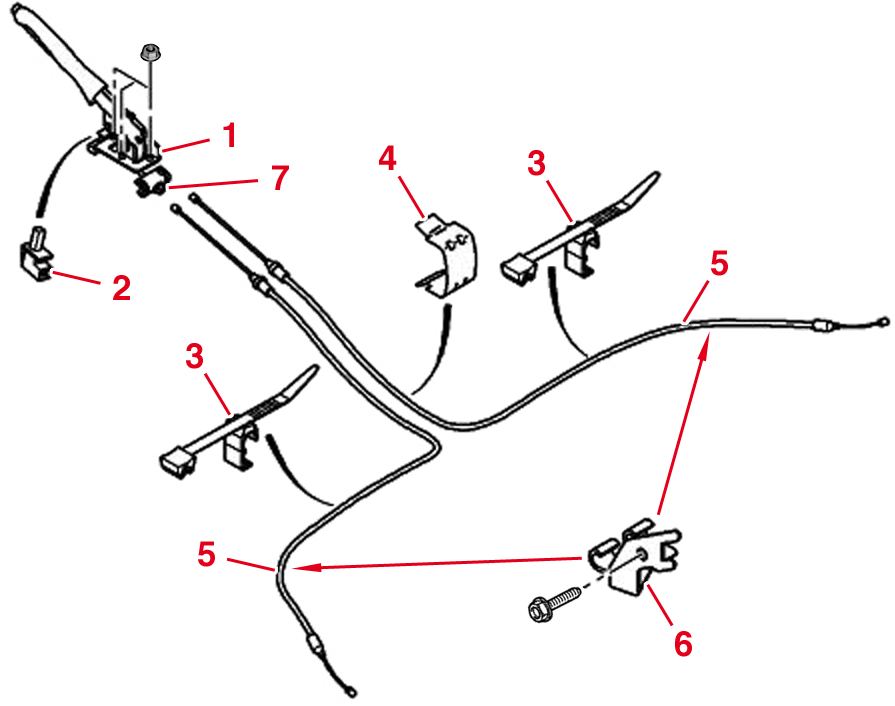 1
7
4
3
2
5
3
5
6