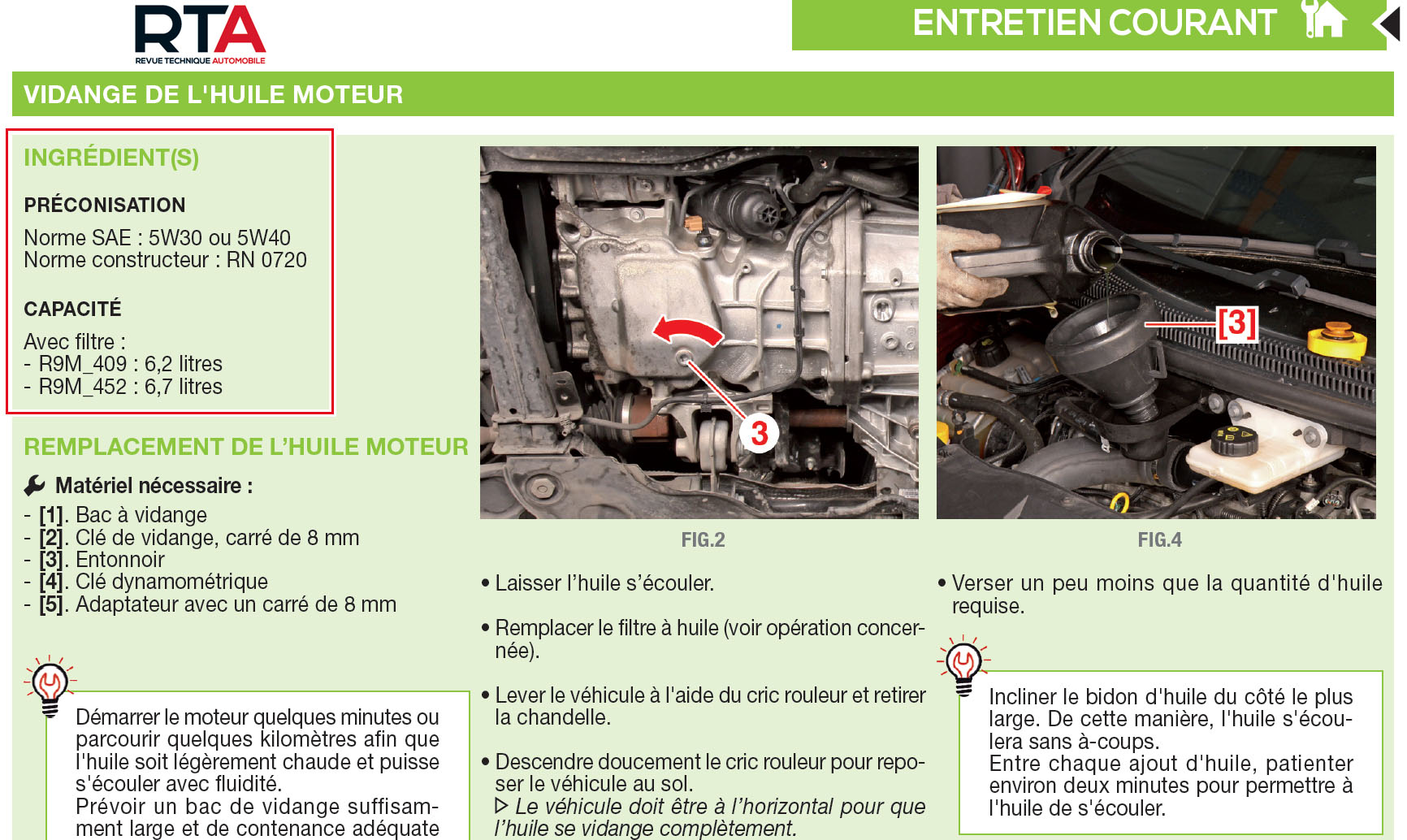 RTA
REVUE TECHNIQUE AUTOMOBILE

ENTRETIEN COURANT

VIDANGE DE L'HUILE MOTEUR

INGRÉDIENT(S)

PRÉCONISATION

Norme SAE : 5W30 ou 5W40
Norme constructeur : RN 0720

CAPACITÉ

Avec filtre :
- R9M_409 : 6,2 litres
- R9M_452 : 6,7 litres

REMPLACEMENT DE L'HUILE MOTEUR

Matériel nécessaire :

- [1]. Bac à vidange
- [2]. Clé de vidange, carré de 8 mm
- [3]. Entonnoir
- [4]. Clé dynamométrique
- [5]. Adaptateur avec un carré de 8 mm

Démarrer le moteur quelques minutes ou parcourir quelques kilomètres afin que l'huile soit légèrement chaude et puisse s'écouler avec fluidité.
Prévoir un bac de vidange suffisamment large et de contenance adéquate

3

FIG.2

• Laisser l'huile s'écouler.

• Remplacer le filtre à huile (voir opération concernée).

• Lever le véhicule à l'aide du cric rouleur et retirer la chandelle.

• Descendre doucement le cric rouleur pour reposer le véhicule au sol.
▷ Le véhicule doit être à l'horizontal pour que l'huile se vidange complètement.

[3]

FIG.4

• Verser un peu moins que la quantité d'huile requise.

Incliner le bidon d'huile du côté le plus large. De cette manière, l'huile s'écoulera sans à-coups.
Entre chaque ajout d'huile, patienter environ deux minutes pour permettre à l'huile de s'écouler.