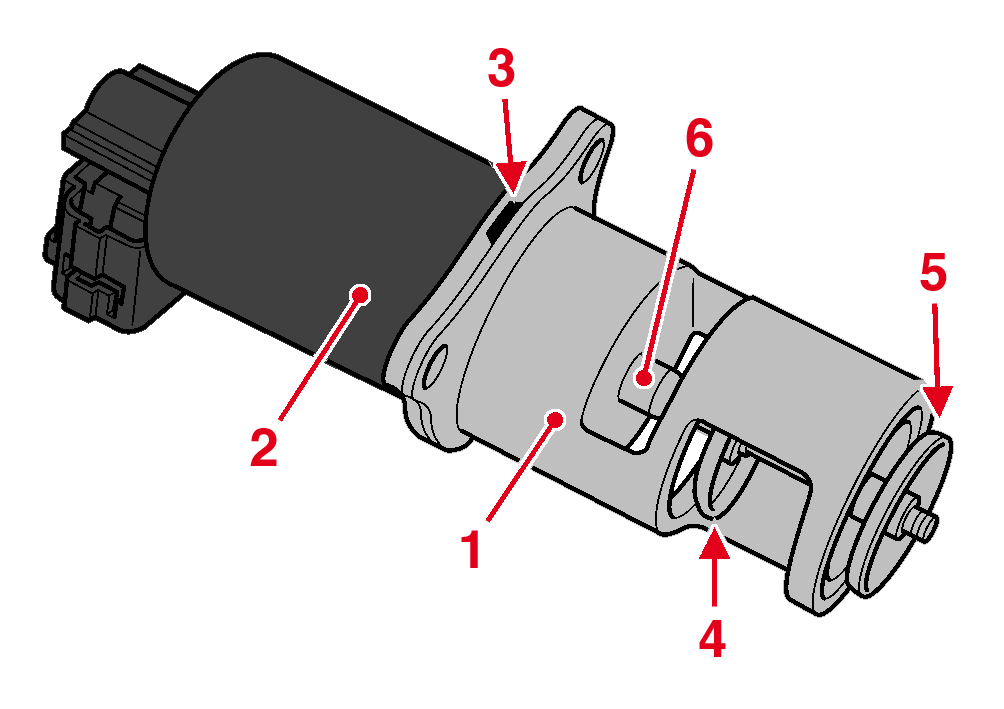 3
6
5
2
1
4