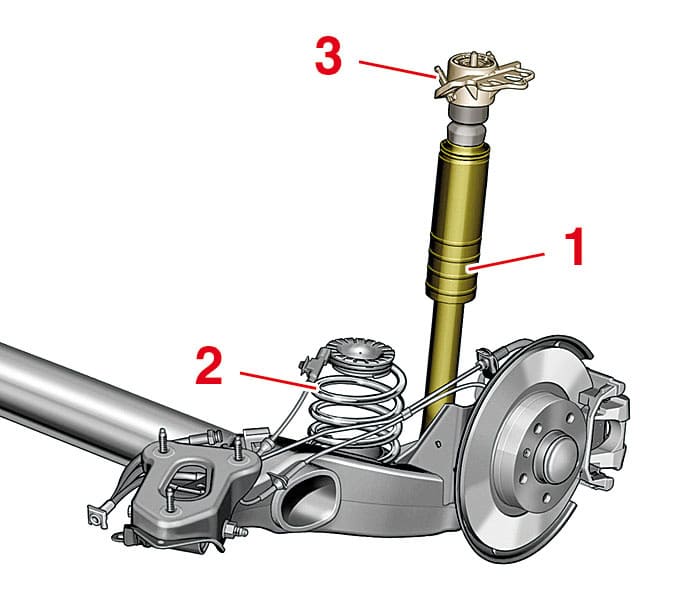 3
1
2